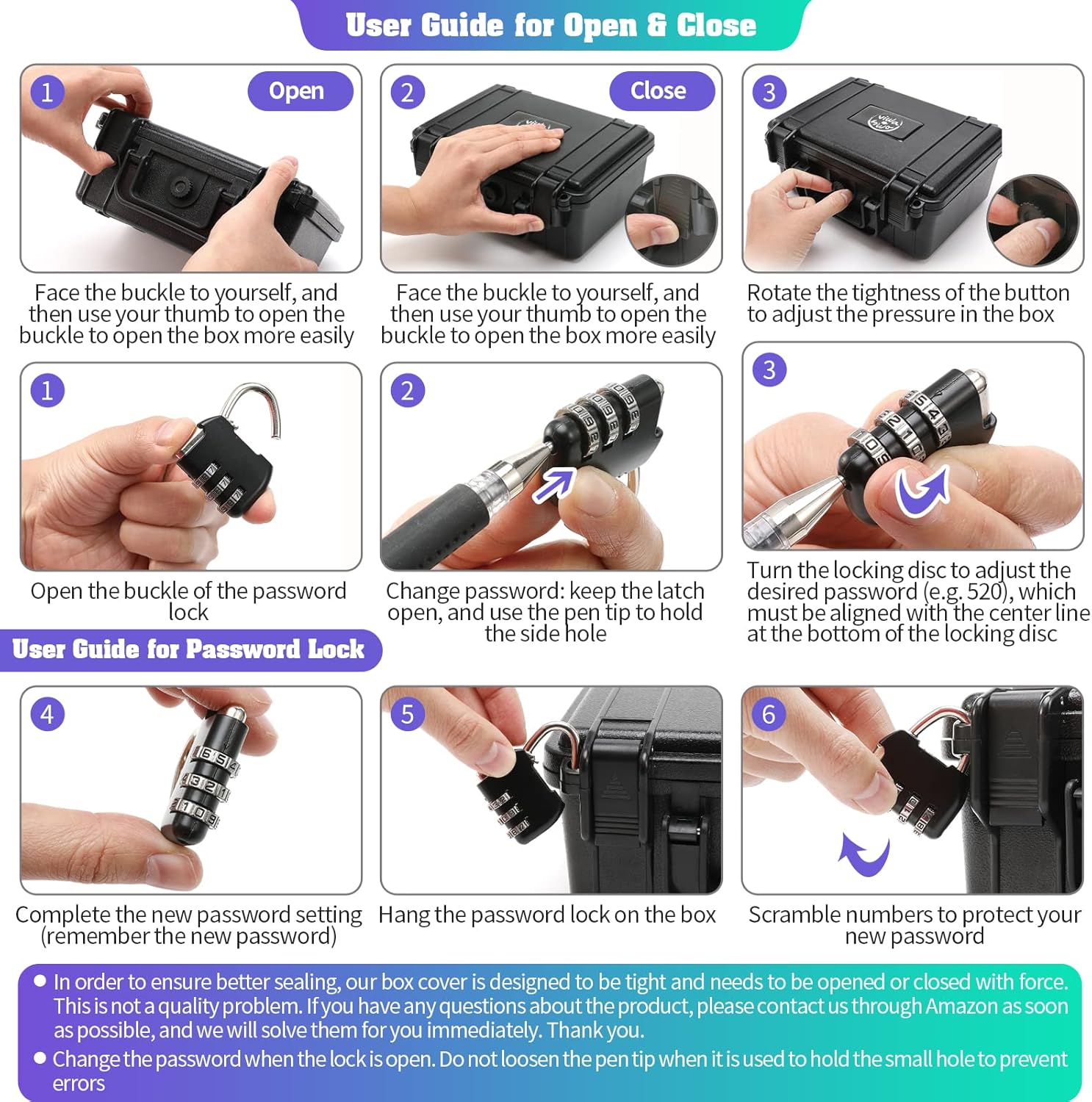 User Guide for Open & Close

1 Open

Face the buckle to yourself, and then use your thumb to open the buckle to open the box more easily

2 Close

Face the buckle to yourself, and then use your thumb to open the buckle to open the box more easily

3

Rotate the tightness of the button to adjust the pressure in the box

1

Open the buckle of the password lock

2

Change password: keep the latch open, and use the pen tip to hold the side hole

3

Turn the locking disc to adjust the desired password (e.g. 520), which must be aligned with the center line at the bottom of the locking disc

User Guide for Password Lock

4

Complete the new password setting (remember the new password)

5

Hang the password lock on the box

6

Scramble numbers to protect your new password

● In order to ensure better sealing, our box cover is designed to be tight and needs to be opened or closed with force. This is not a quality problem. If you have any questions about the product, please contact us through Amazon as soon as possible, and we will solve them for you immediately. Thank you.
● Change the password when the lock is open. Do not loosen the pen tip when it is used to hold the small hole to prevent errors