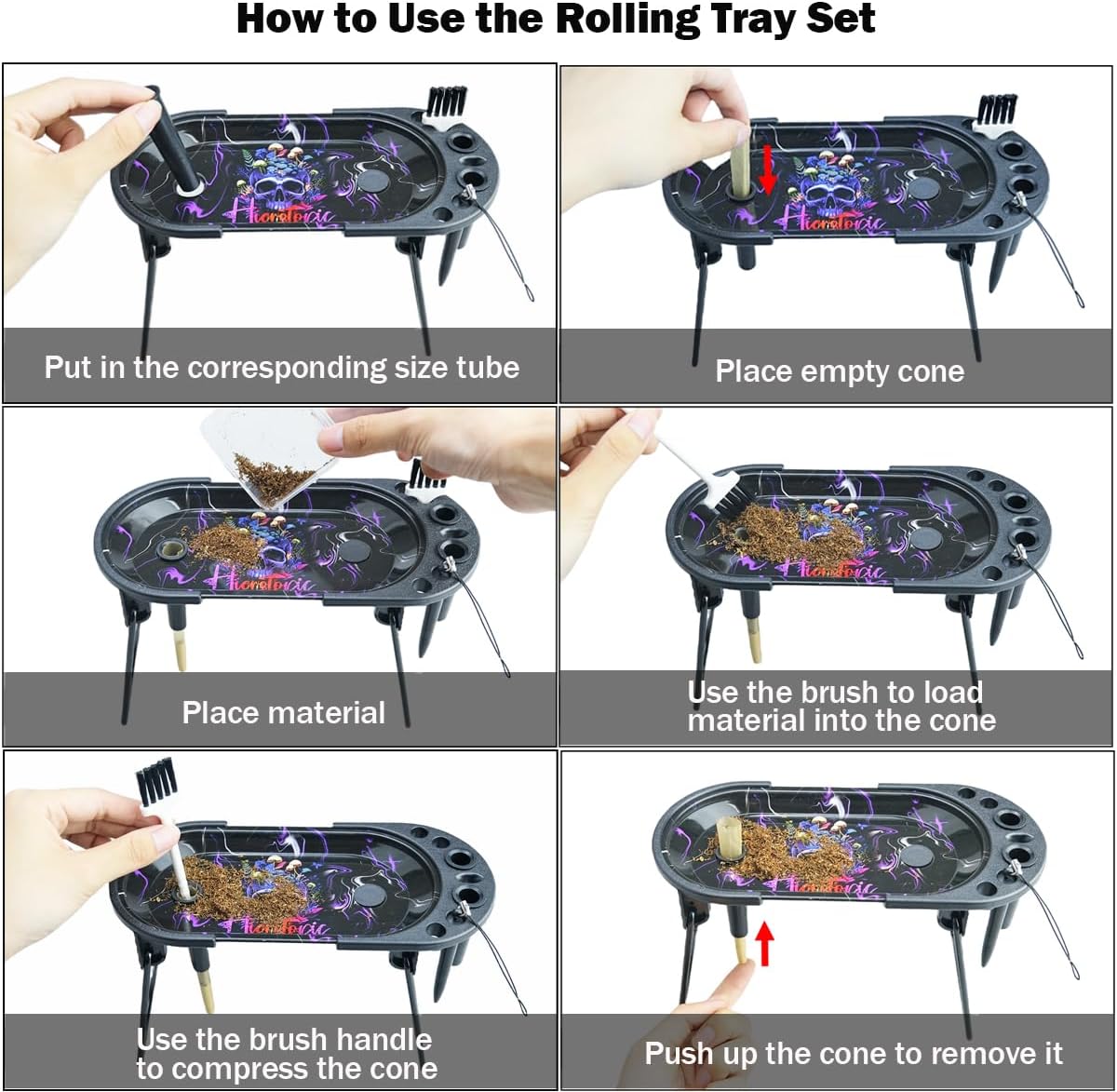 How to Use the Rolling Tray Set

Htonetoxic

Put in the corresponding size tube

Htonetoxic

Place empty cone

Htonetoxic

Place material

Htonetoxic

Use the brush to load material into the cone

Htonetoxic

Use the brush handle to compress the cone

Htonetoxic

Push up the cone to remove it