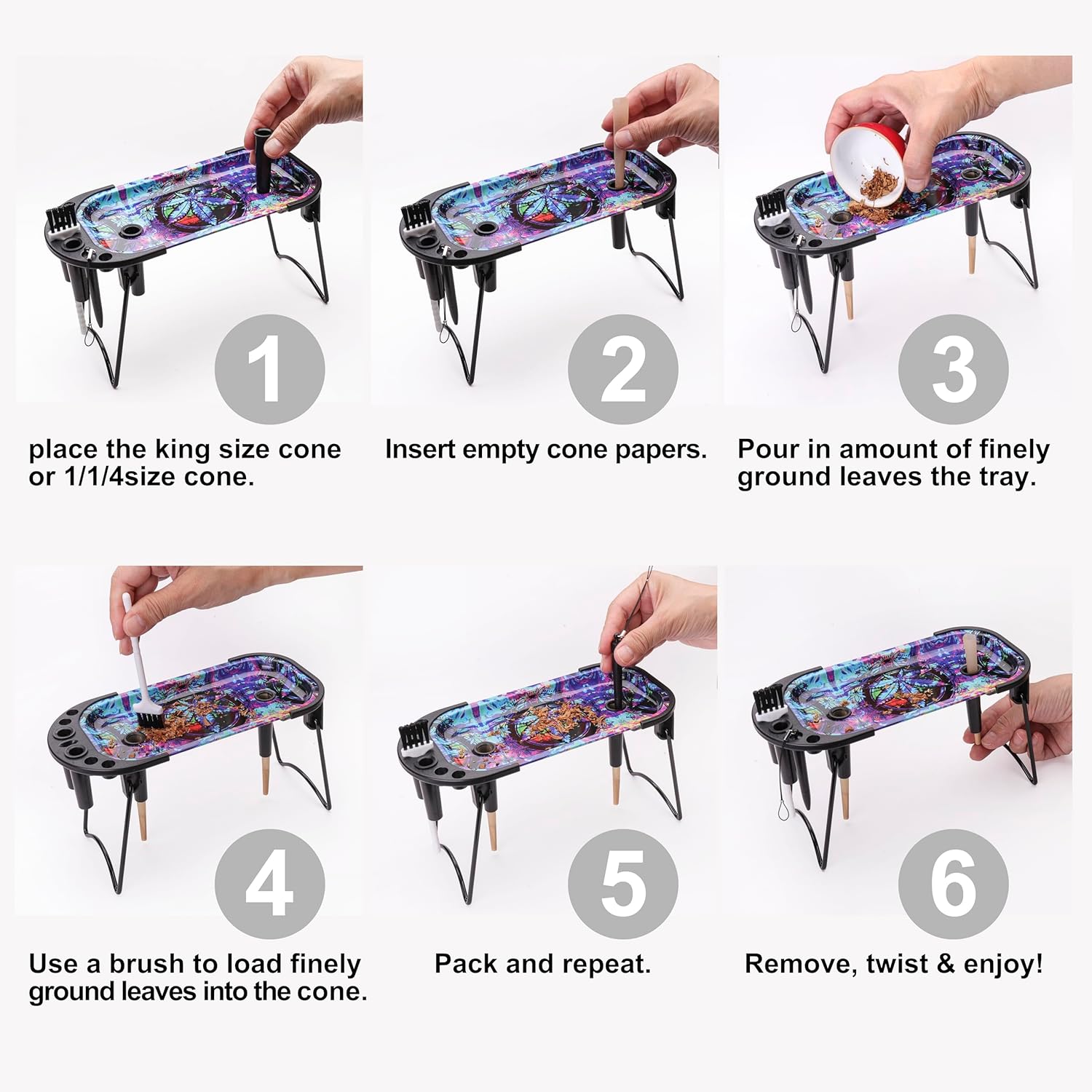 1

place the king size cone or 1/1/4size cone.

2

Insert empty cone papers.

3

Pour in amount of finely ground leaves the tray.

4

Use a brush to load finely ground leaves into the cone.

5

Pack and repeat.

6

Remove, twist & enjoy!