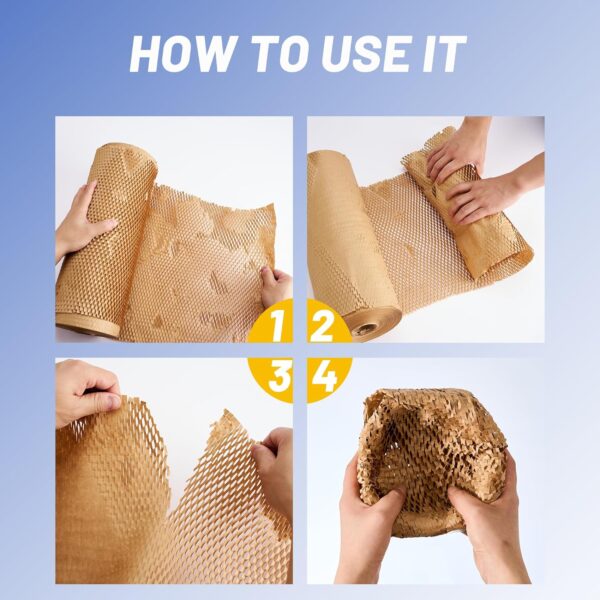 HOW TO USE IT

1 2
3 4