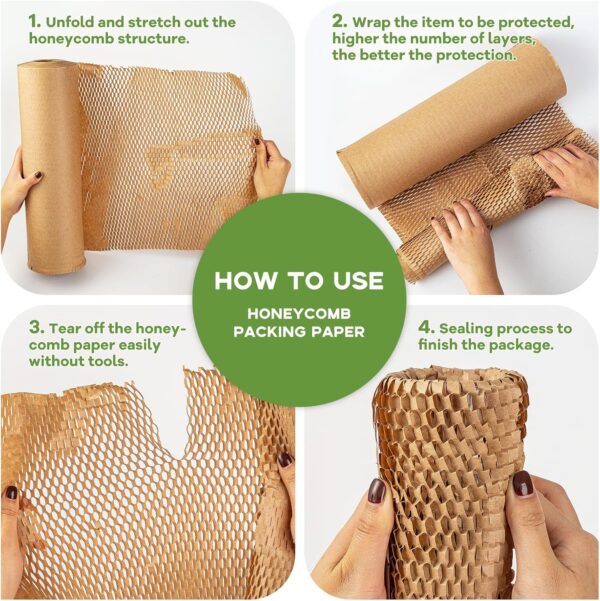 1. Unfold and stretch out the honeycomb structure.

2. Wrap the item to be protected, higher the number of layers, the better the protection.

HOW TO USE

HONEYCOMB PACKING PAPER

3. Tear off the honeycomb paper easily without tools.

4. Sealing process to finish the package.