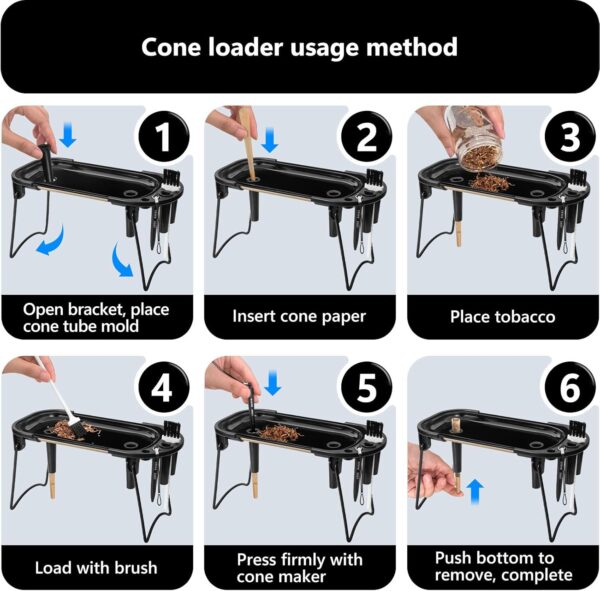 Cone loader usage method

1
Open bracket, place cone tube mold

2
Insert cone paper

3
Place tobacco

4
Load with brush

5
Press firmly with cone maker

6
Push bottom to remove, complete