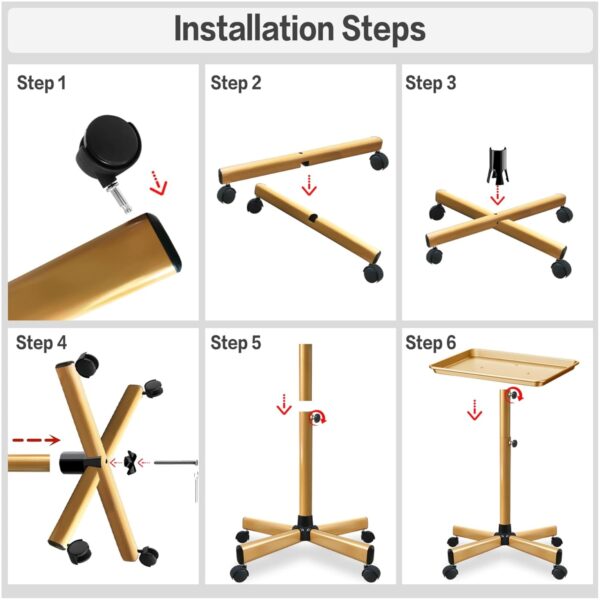 Installation Steps

Step 1

Step 2

Step 3

Step 4

Step 5

Step 6