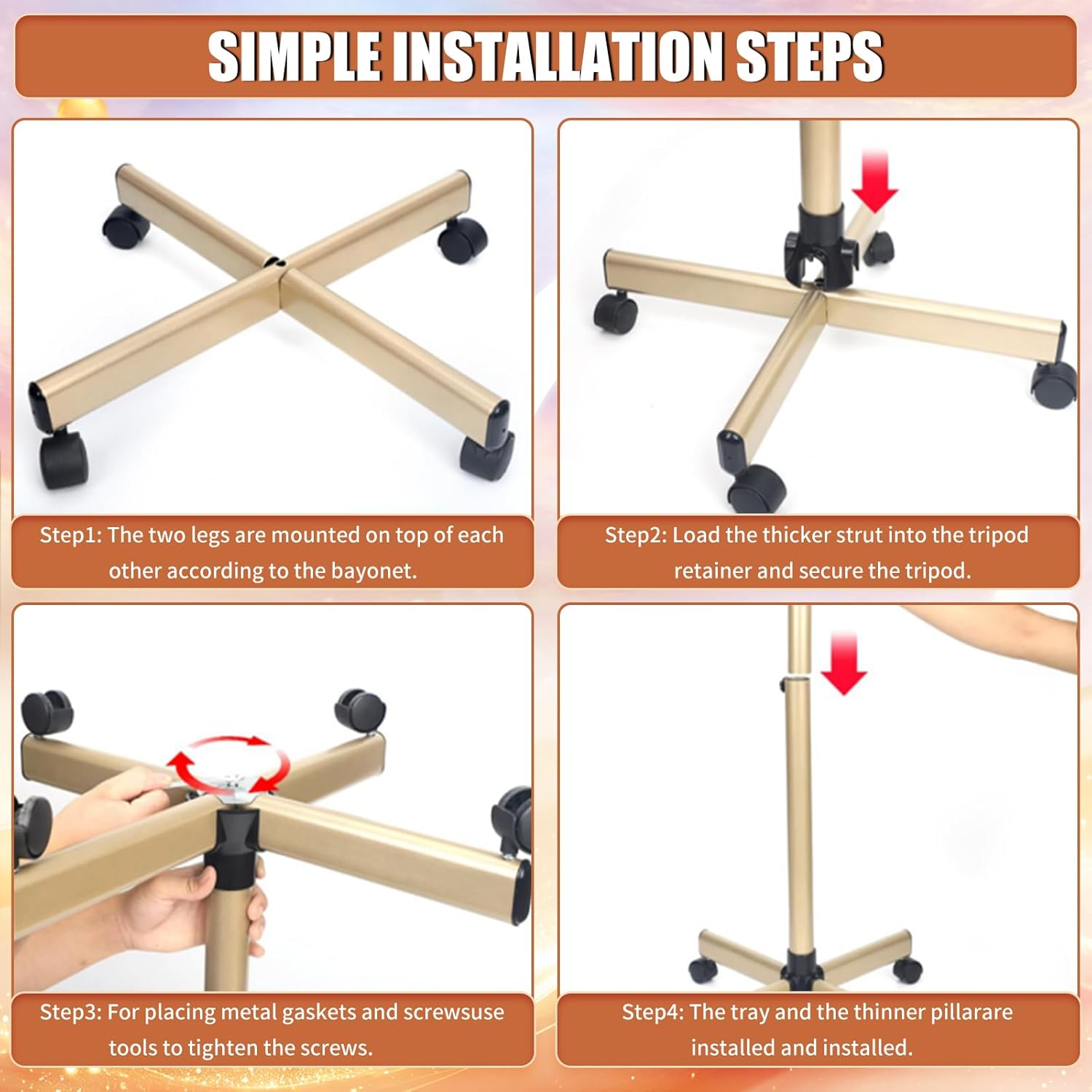 SIMPLE INSTALLATION STEPS

Step1: The two legs are mounted on top of each other according to the bayonet.

Step2: Load the thicker strut into the tripod retainer and secure the tripod.

Step3: For placing metal gaskets and screwsuse tools to tighten the screws.

Step4: The tray and the thinner pillarare installed and installed.