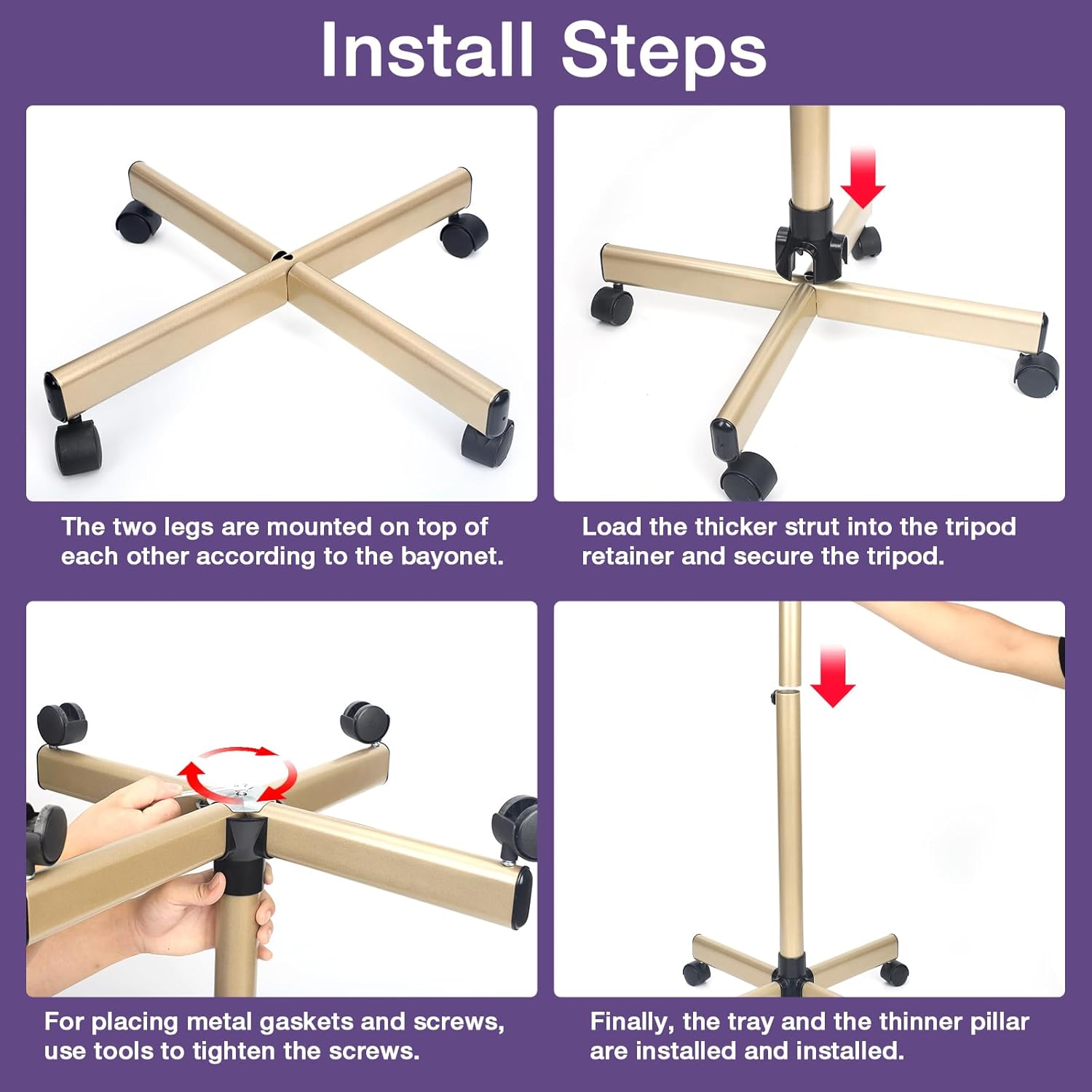 Install Steps

The two legs are mounted on top of each other according to the bayonet.

Load the thicker strut into the tripod retainer and secure the tripod.

For placing metal gaskets and screws, use tools to tighten the screws.

Finally, the tray and the thinner pillar are installed and installed.