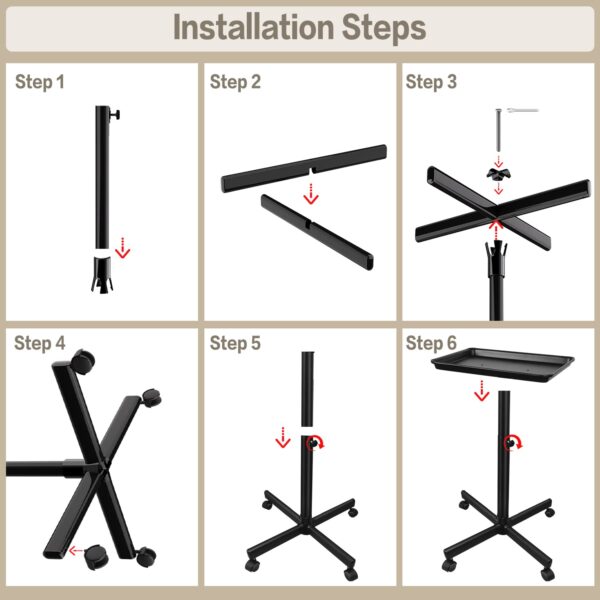 Installation Steps

Step 1

Step 2

Step 3

Step 4

Step 5

Step 6