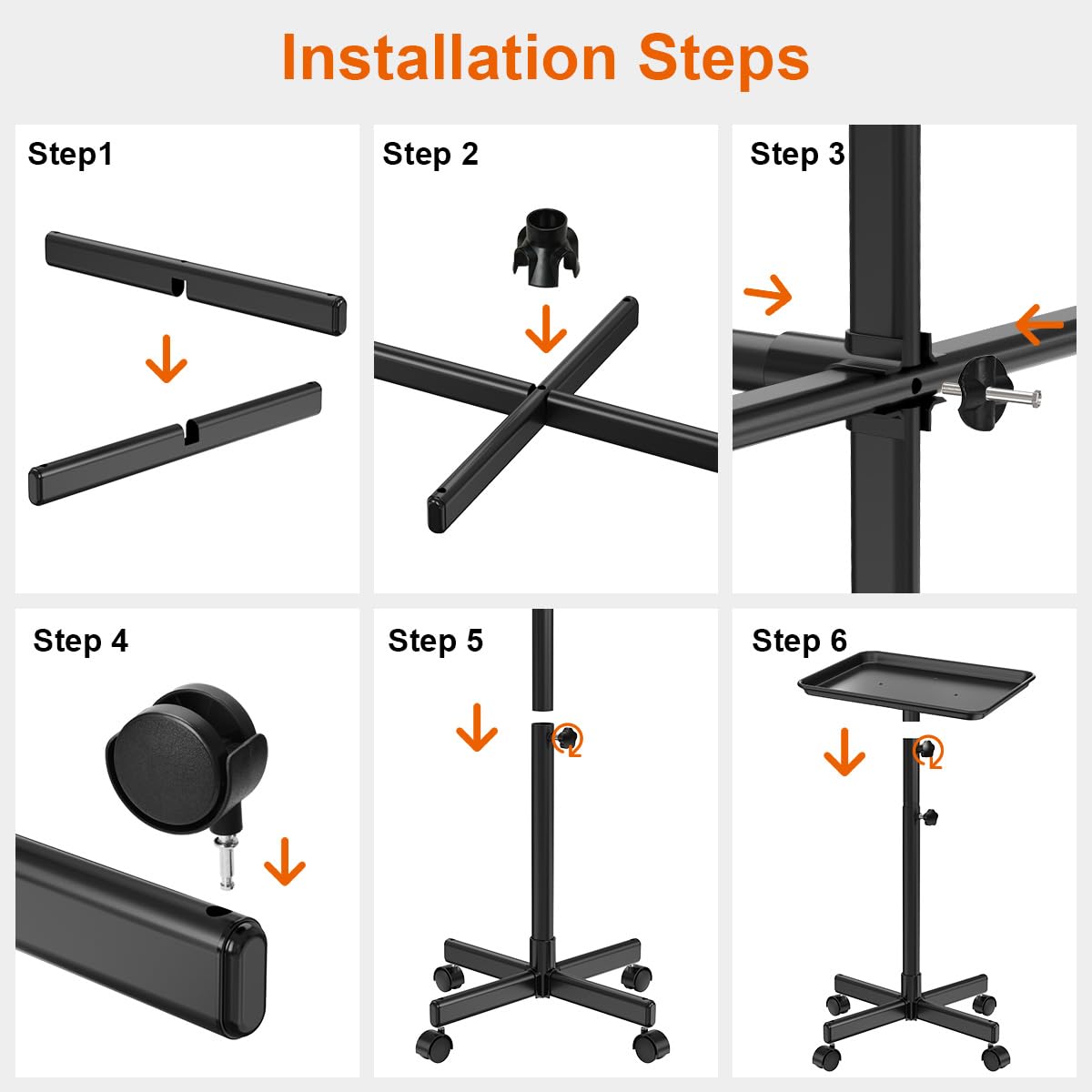 Installation Steps

Step1

Step 2

Step 3

Step 4

Step 5

Step 6