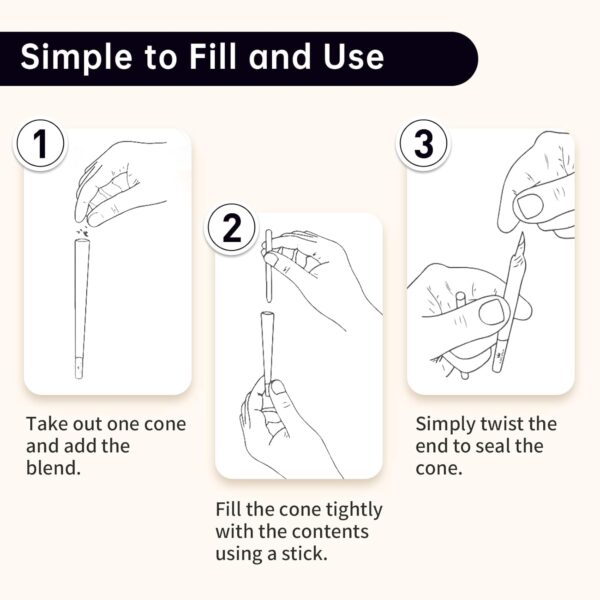 Simple to Fill and Use

1

Take out one cone and add the blend.

2

Fill the cone tightly with the contents using a stick.

3

Simply twist the end to seal the cone.