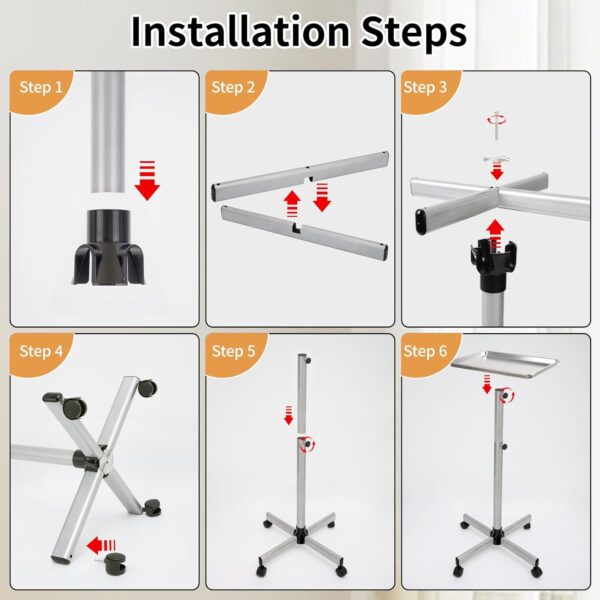 Installation Steps

Step 1

Step 2

Step 3

Step 4

Step 5

Step 6