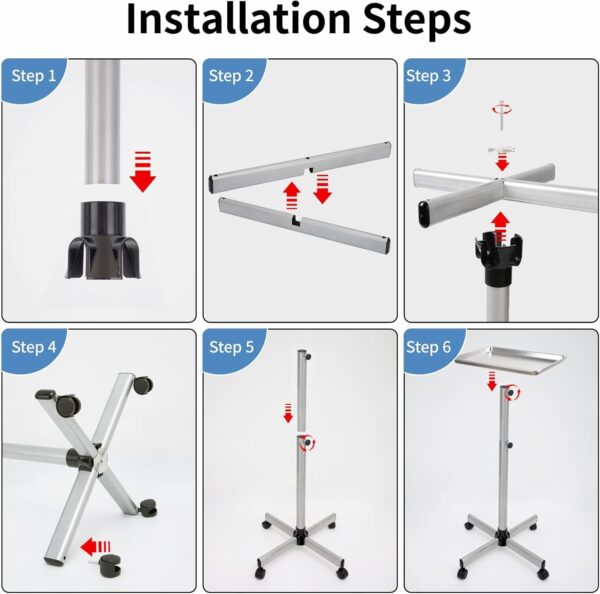 Installation Steps

Step 1

Step 2

Step 3

Step 4

Step 5

Step 6