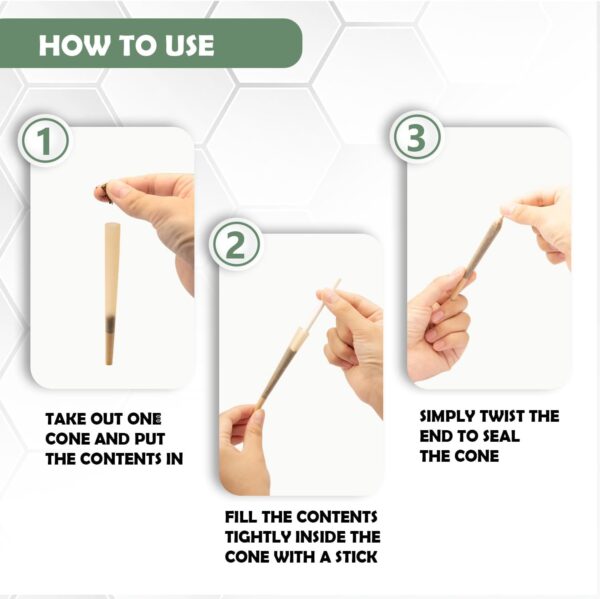 HOW TO USE

1

TAKE OUT ONE CONE AND PUT THE CONTENTS IN

2

FILL THE CONTENTS TIGHTLY INSIDE THE CONE WITH A STICK

3

SIMPLY TWIST THE END TO SEAL THE CONE